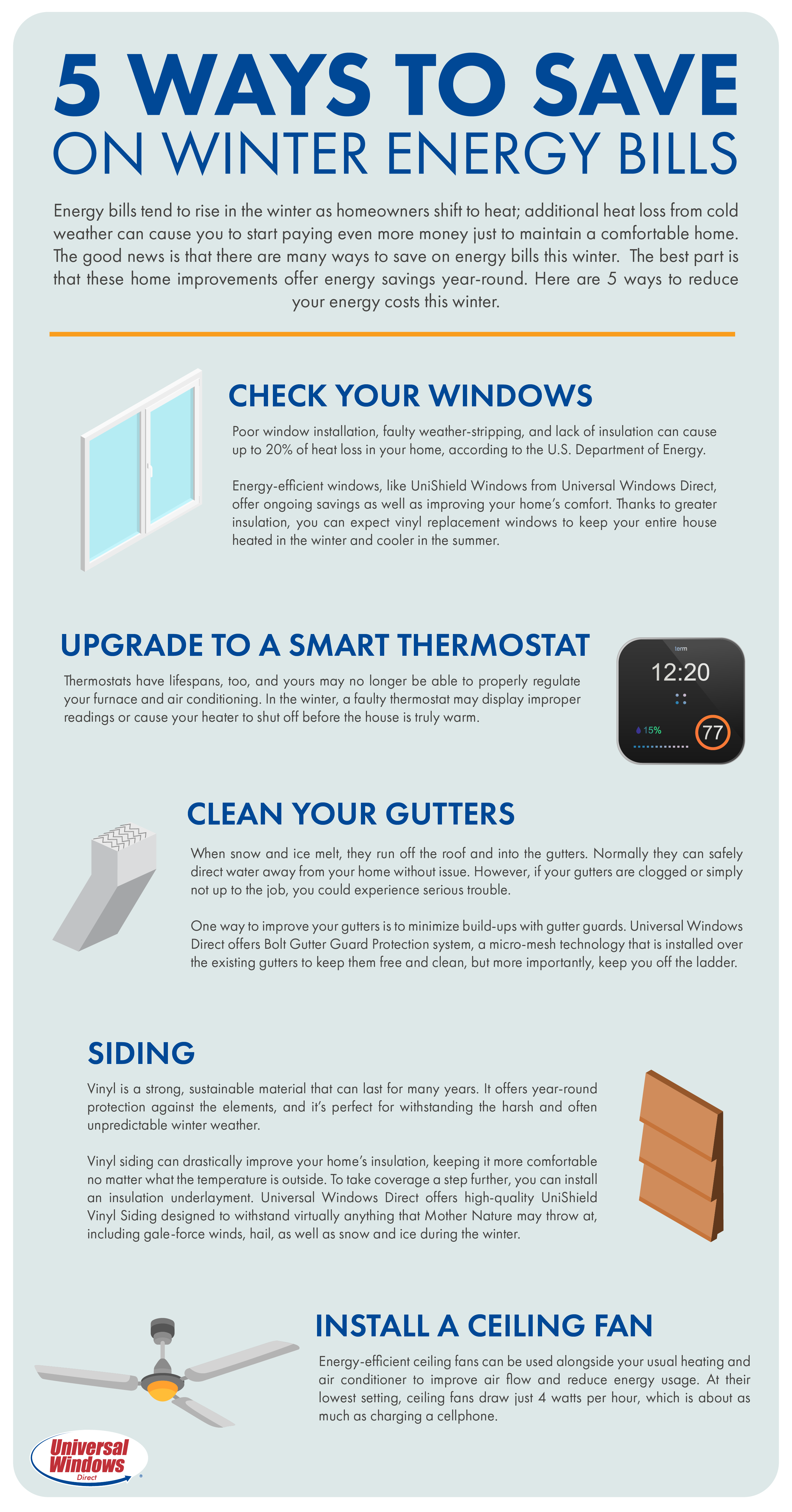 5 WAYS TO SAVE
ON WINTER ENERGY BILLS

Energy bills tend to rise in the winter as homeowners shift to heat; additional heat loss from cold weather can cause you to start paying even more money just to maintain a comfortable home. The good news is that there are many ways to save on energy bills this winter. The best part is that these home improvements offer energy savings year-round. Here are 5 ways to reduce your energy costs this winter.

CHECK YOUR WINDOWS

Poor window installation, faulty weather-stripping, and lack of insulation can cause up to 20% of heat loss in your home, according to the U.S. Department of Energy.

Energy-efficient windows, like UniShield Windows from Universal Windows Direct, offer ongoing savings as well as improving your home's comfort. Thanks to greater insulation, you can expect vinyl replacement windows to keep your entire house heated in the winter and cooler in the summer.

UPGRADE TO A SMART THERMOSTAT

Thermostats have lifespans, too, and yours may no longer be able to properly regulate your furnace and air conditioning. In the winter, a faulty thermostat may display improper readings or cause your heater to shut off before the house is truly warm.

term
12:20
15%
77

CLEAN YOUR GUTTERS

When snow and ice melt, they run off the roof and into the gutters. Normally they can safely direct water away from your home without issue. However, if your gutters are clogged or simply not up to the job, you could experience serious trouble.

One way to improve your gutters is to minimize build-ups with gutter guards. Universal Windows Direct offers Bolt Gutter Guard Protection system, a micro-mesh technology that is installed over the existing gutters to keep them free and clean, but more importantly, keep you off the ladder.

SIDING

Vinyl is a strong, sustainable material that can last for many years. It offers year-round protection against the elements, and it's perfect for withstanding the harsh and often unpredictable winter weather.

Vinyl siding can drastically improve your home's insulation, keeping it more comfortable no matter what the temperature is outside. To take coverage a step further, you can install an insulation underlayment. Universal Windows Direct offers high-quality UniShield Vinyl Siding designed to withstand virtually anything that Mother Nature may throw at, including gale-force winds, hail, as well as snow and ice during the winter.

INSTALL A CEILING FAN

Energy-efficient ceiling fans can be used alongside your usual heating and air conditioner to improve air flow and reduce energy usage. At their lowest setting, ceiling fans draw just 4 watts per hour, which is about as much as charging a cellphone.

Universal Windows Direct