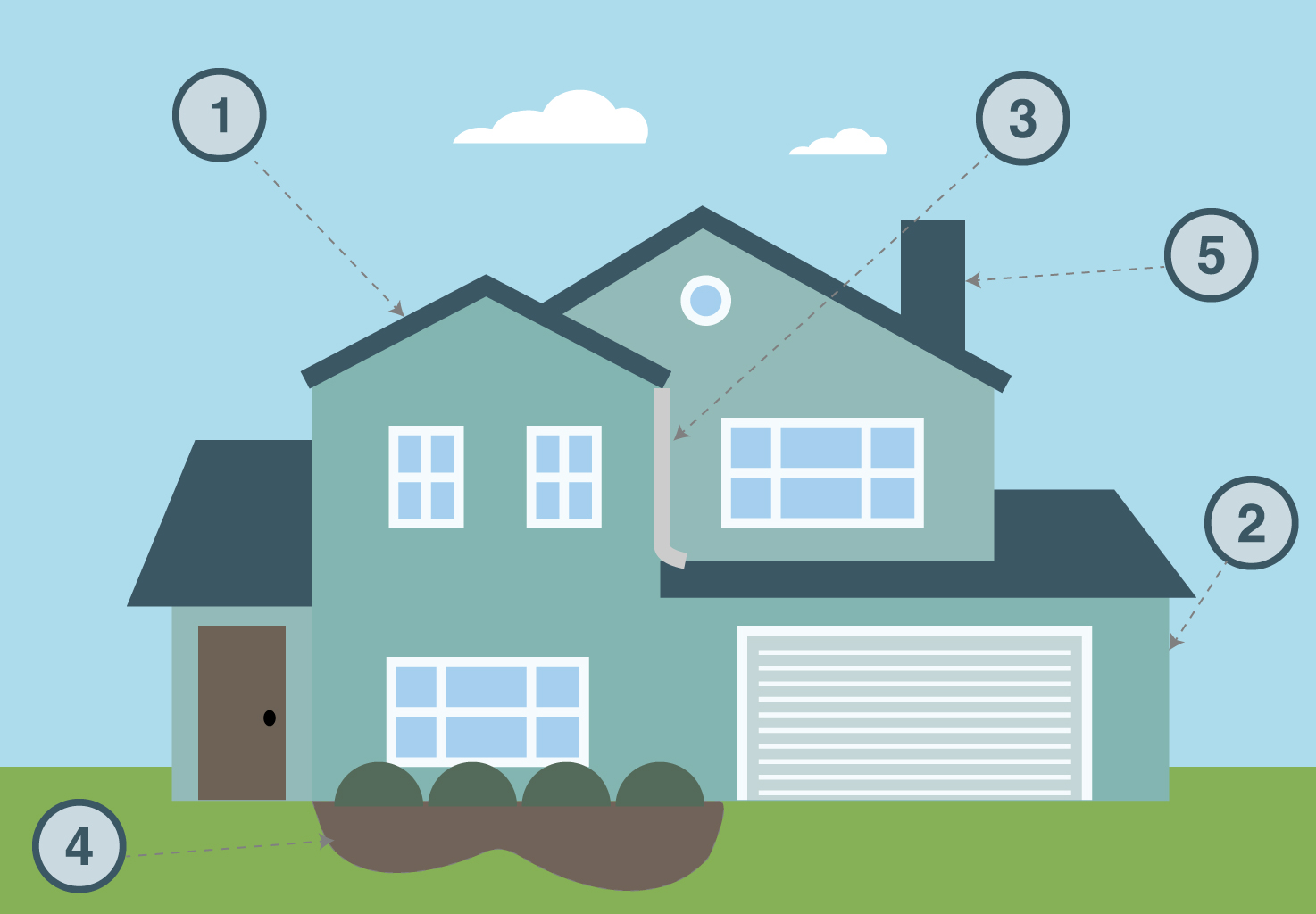 1
3
5
2
4