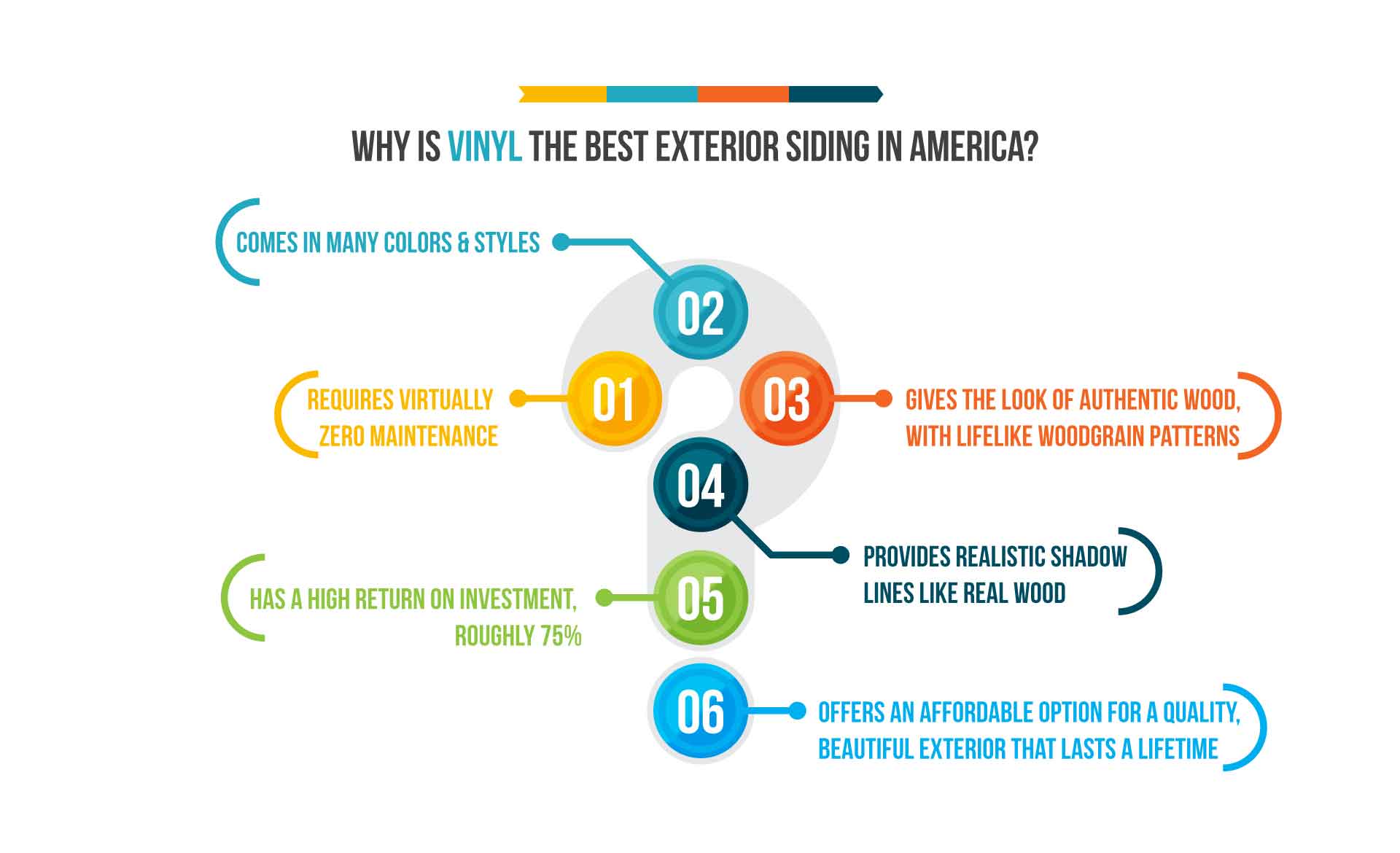 WHY IS VINYL THE BEST EXTERIOR SIDING IN AMERICA?

01
REQUIRES VIRTUALLY ZERO MAINTENANCE

02
COMES IN MANY COLORS & STYLES

03
GIVES THE LOOK OF AUTHENTIC WOOD, WITH LIFELIKE WOODGRAIN PATTERNS

04
PROVIDES REALISTIC SHADOW LINES LIKE REAL WOOD

05
HAS A HIGH RETURN ON INVESTMENT, ROUGHLY 75%

06
OFFERS AN AFFORDABLE OPTION FOR A QUALITY, BEAUTIFUL EXTERIOR THAT LASTS A LIFETIME